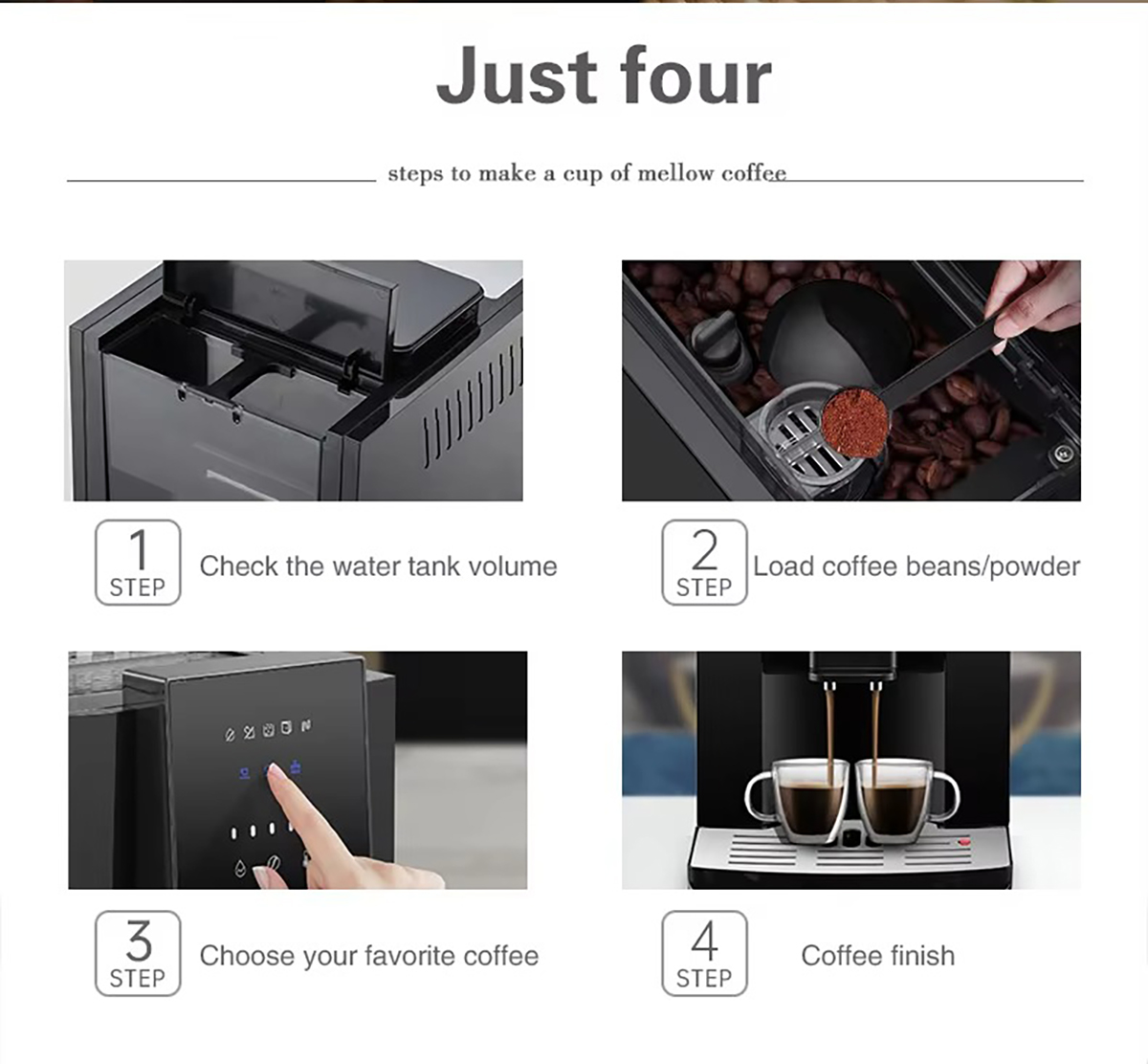 Just four

steps to make a cup of mellow coffee

1
STEP
Check the water tank volume

2
STEP
Load coffee beans/powder

3
STEP
Choose your favorite coffee

4
STEP
Coffee finish